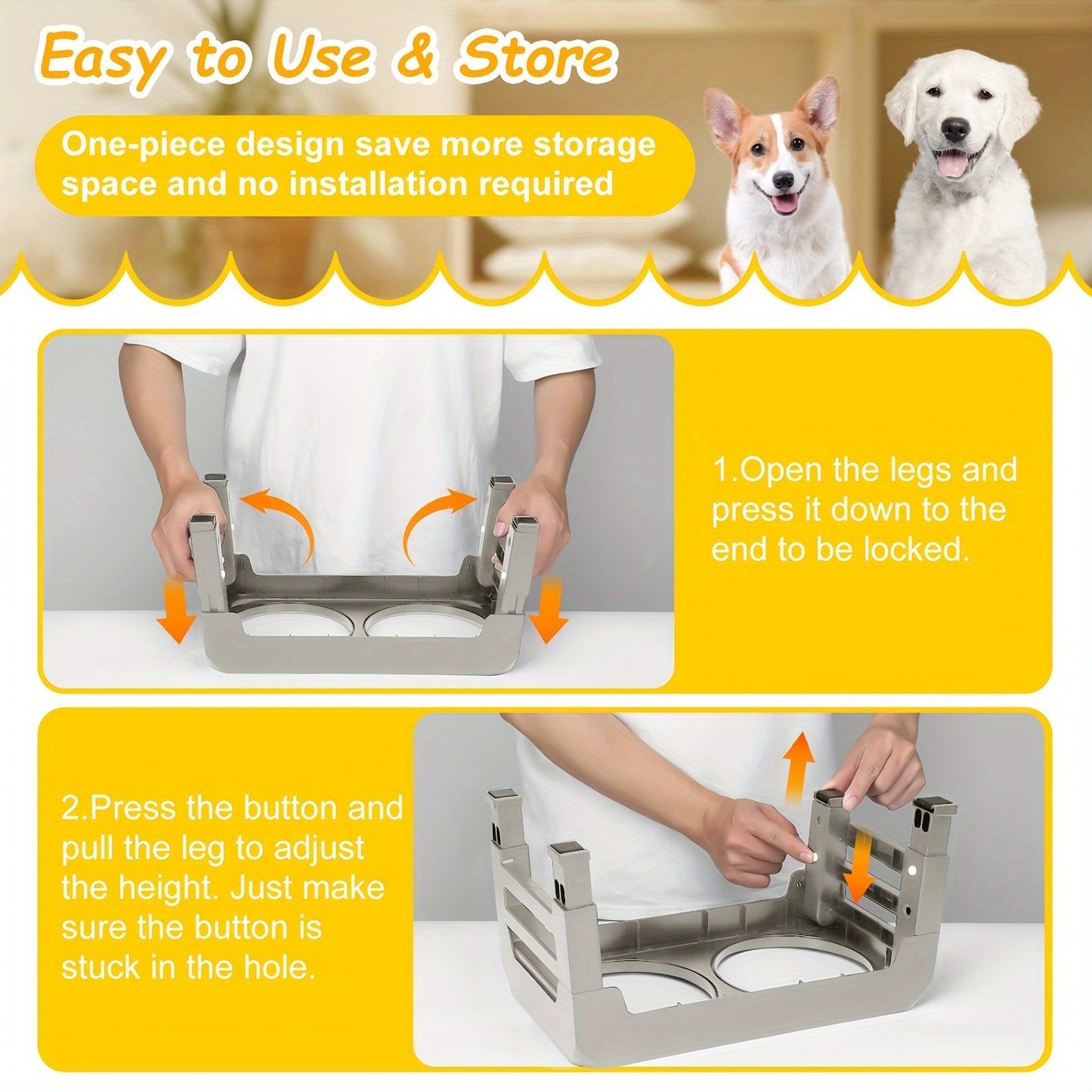 Easy to Use & Store

One-piece design save more storage space and no installation required

1.Open the legs and press it down to the end to be locked.

2.Press the button and pull the leg to adjust the height. Just make sure the button is stuck in the hole.